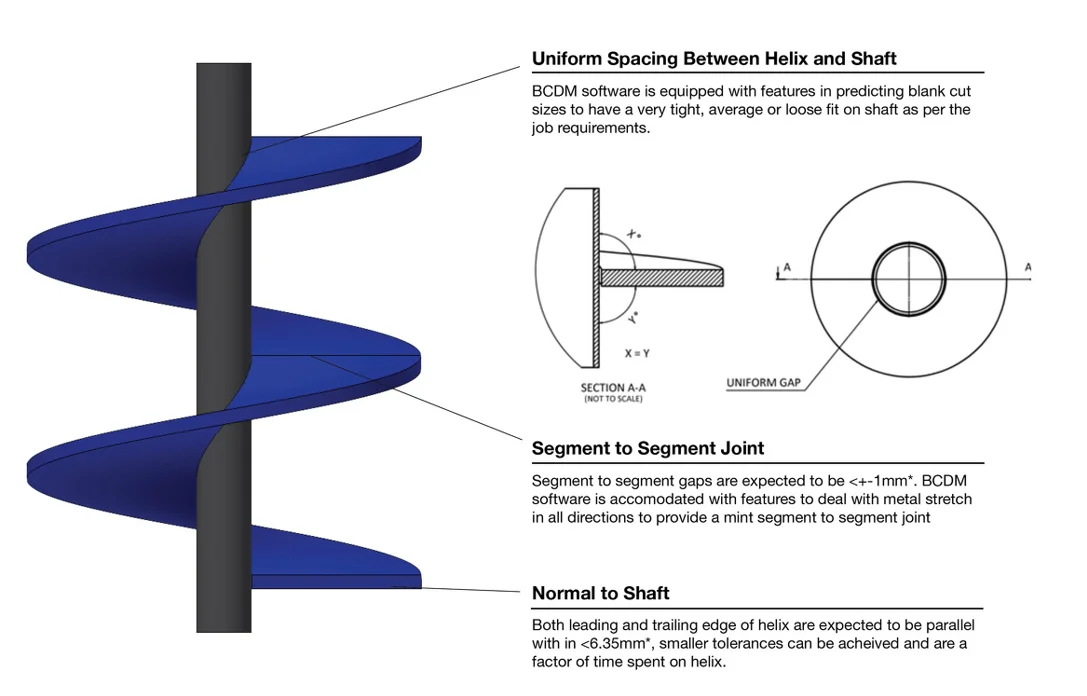 Uniform Spacing Between Helix and Shaft

BCDM software is equipped with features in predicting blank cut sizes to have a very tight, average or loose fit on shaft as per the job requirements.

X°

Y°

X = Y

SECTION A-A
(NOT TO SCALE)

A

A

UNIFORM GAP

Segment to Segment Joint

Segment to segment gaps are expected to be <+-1mm*. BCDM software is accomodated with features to deal with metal stretch in all directions to provide a mint segment to segment joint

Normal to Shaft

Both leading and trailing edge of helix are expected to be parallel with in <6.35mm*, smaller tolerances can be acheived and are a factor of time spent on helix.